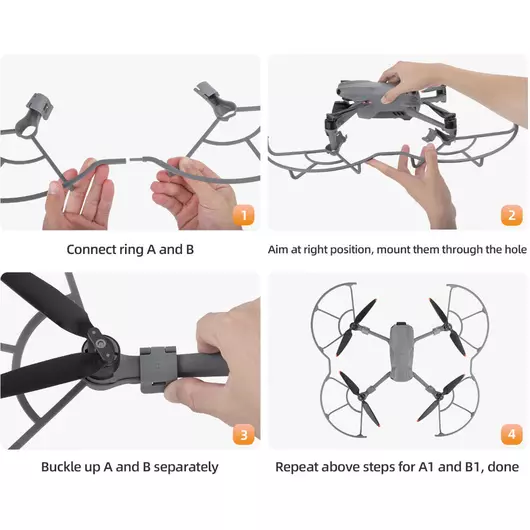 1

Connect ring A and B

2

Aim at right position, mount them through the hole

3

Buckle up A and B separately

4

Repeat above steps for A1 and B1, done