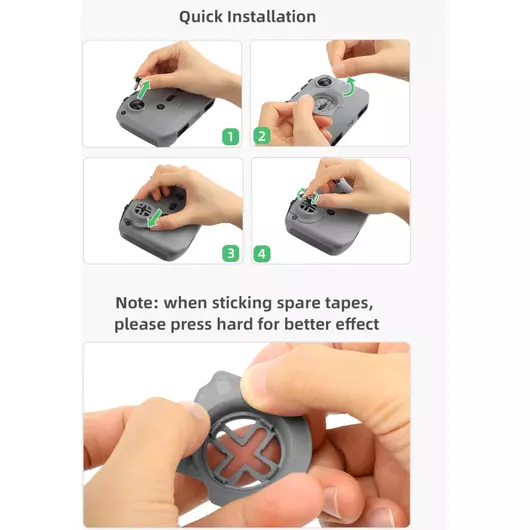 Quick Installation

1

2

3

4

Note: when sticking spare tapes, please press hard for better effect