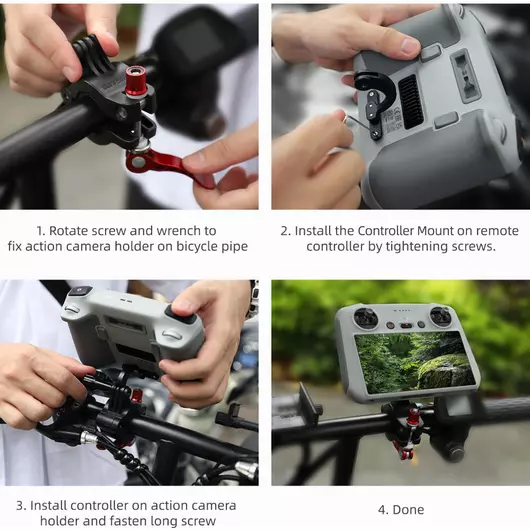 1. Rotate screw and wrench to fix action camera holder on bicycle pipe

2. Install the Controller Mount on remote controller by tightening screws.

3. Install controller on action camera holder and fasten long screw

4. Done