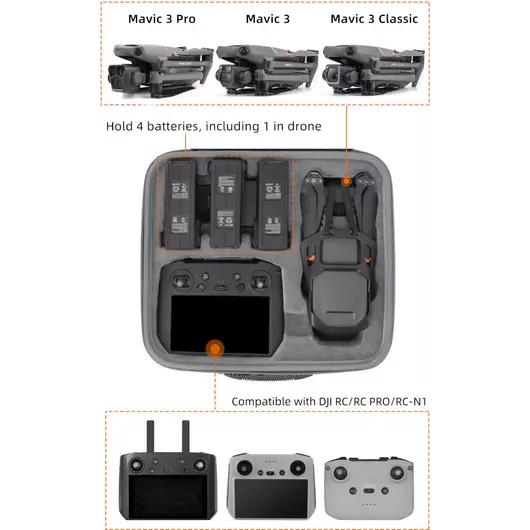 Mavic 3 Pro
Mavic 3
Mavic 3 Classic

Hold 4 batteries, including 1 in drone

Compatible with DJI RC/RC PRO/RC-N1