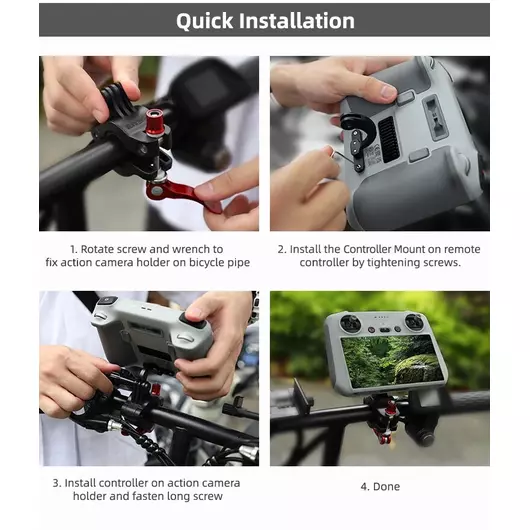 Quick Installation

1. Rotate screw and wrench to fix action camera holder on bicycle pipe

2. Install the Controller Mount on remote controller by tightening screws.

3. Install controller on action camera holder and fasten long screw

4. Done