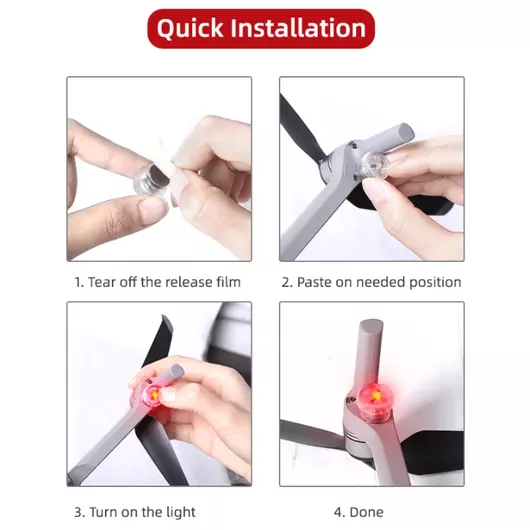 Quick Installation

1. Tear off the release film

2. Paste on needed position

3. Turn on the light

4. Done