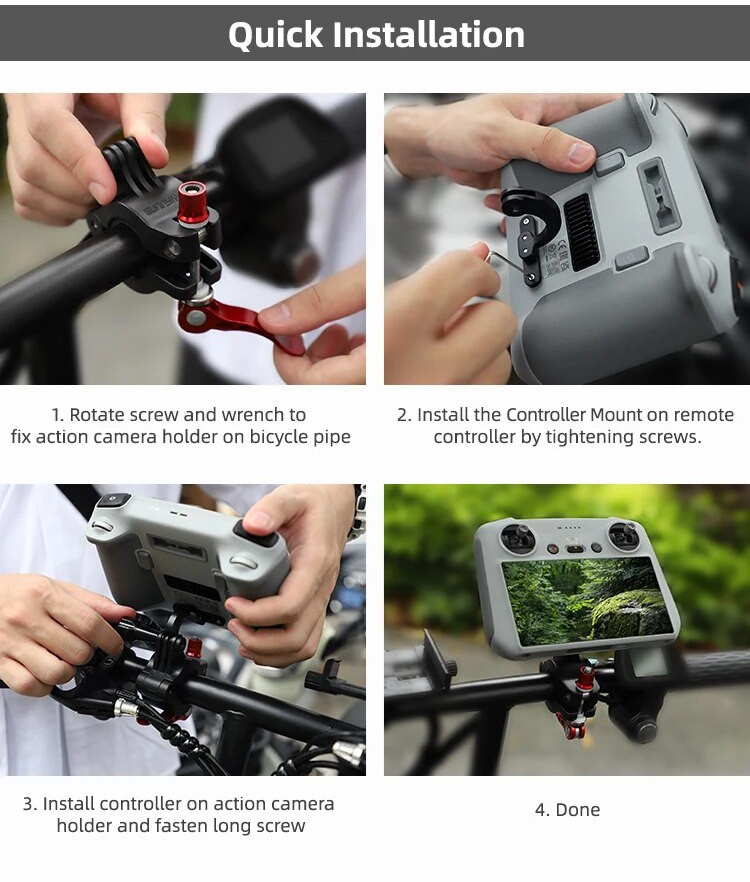 Quick Installation

SUNNYLIFE

1. Rotate screw and wrench to fix action camera holder on bicycle pipe

2. Install the Controller Mount on remote controller by tightening screws.

3. Install controller on action camera holder and fasten long screw

4. Done